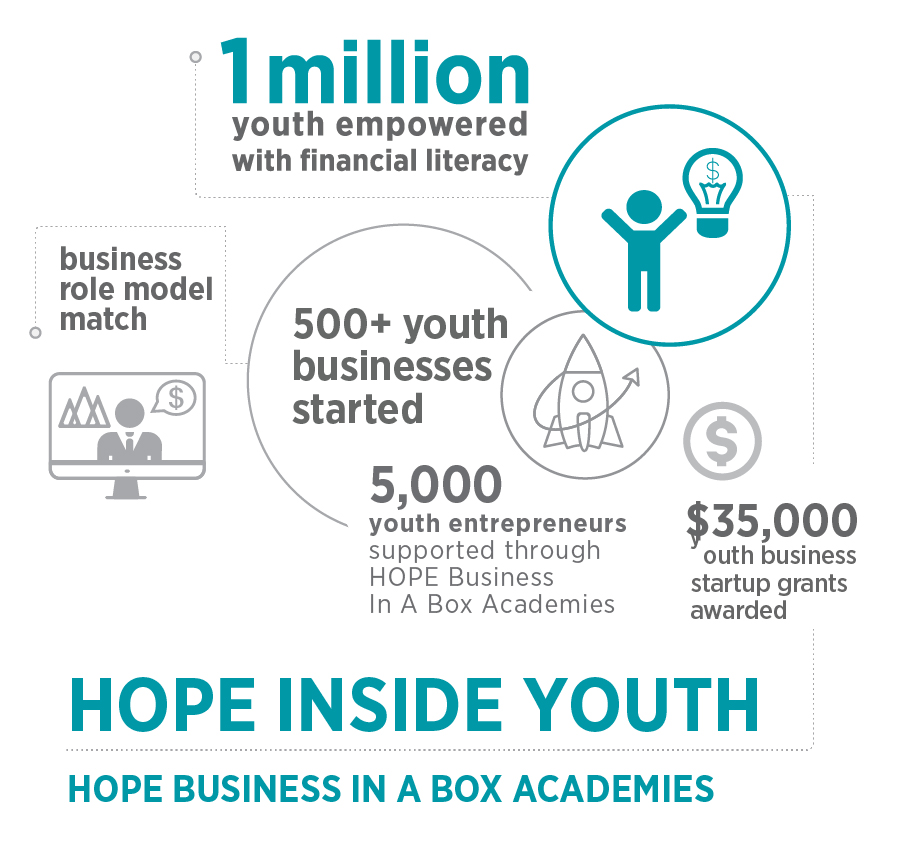 1 million
youth empowered with financial literacy

business role model match

500+ youth businesses started

5,000
youth entrepreneurs supported through HOPE Business In A Box Academies

$35,000
youth business startup grants awarded

HOPE INSIDE YOUTH

HOPE BUSINESS IN A BOX ACADEMIES