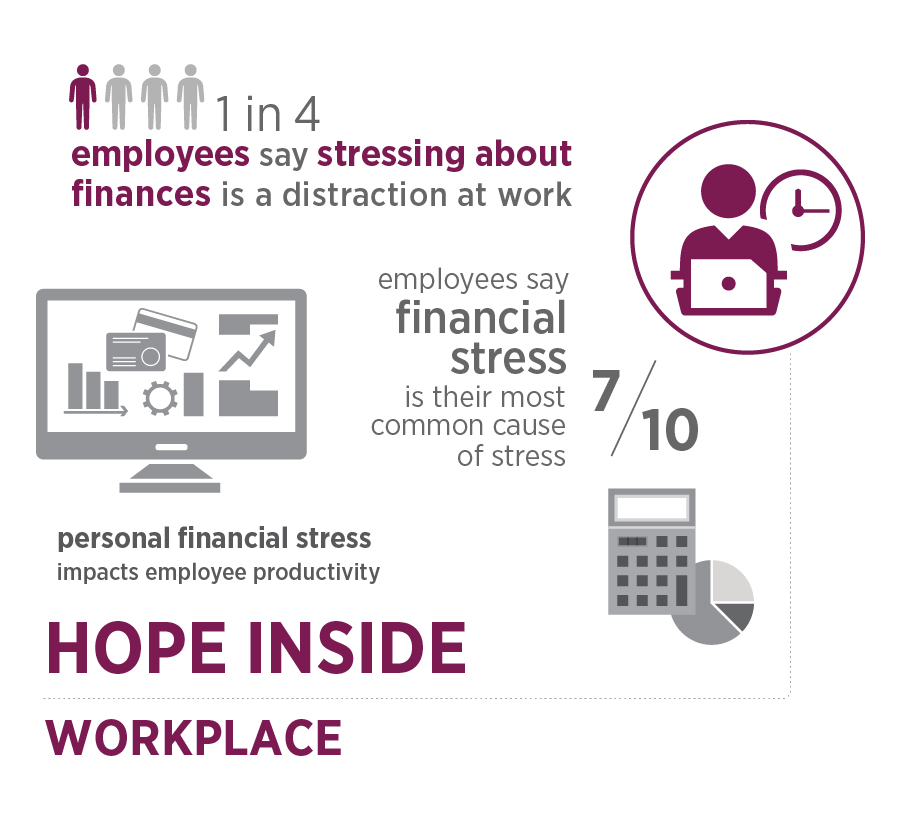 1 in 4
employees say stressing about finances is a distraction at work

employees say
financial stress
is their most common cause of stress

7/10

personal financial stress
impacts employee productivity

HOPE INSIDE

WORKPLACE