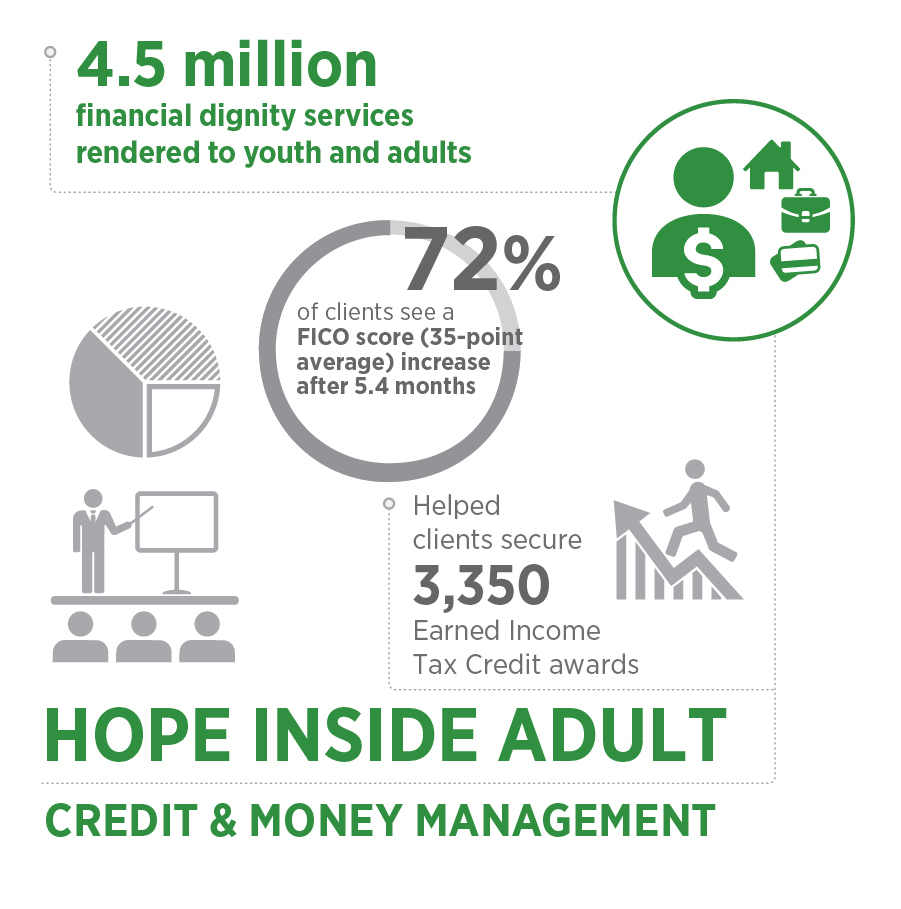 4.5 million
financial dignity services rendered to youth and adults

72%
of clients see a FICO score (35-point average) increase after 5.4 months

Helped clients secure
3,350
Earned Income Tax Credit awards

HOPE INSIDE ADULT

CREDIT & MONEY MANAGEMENT