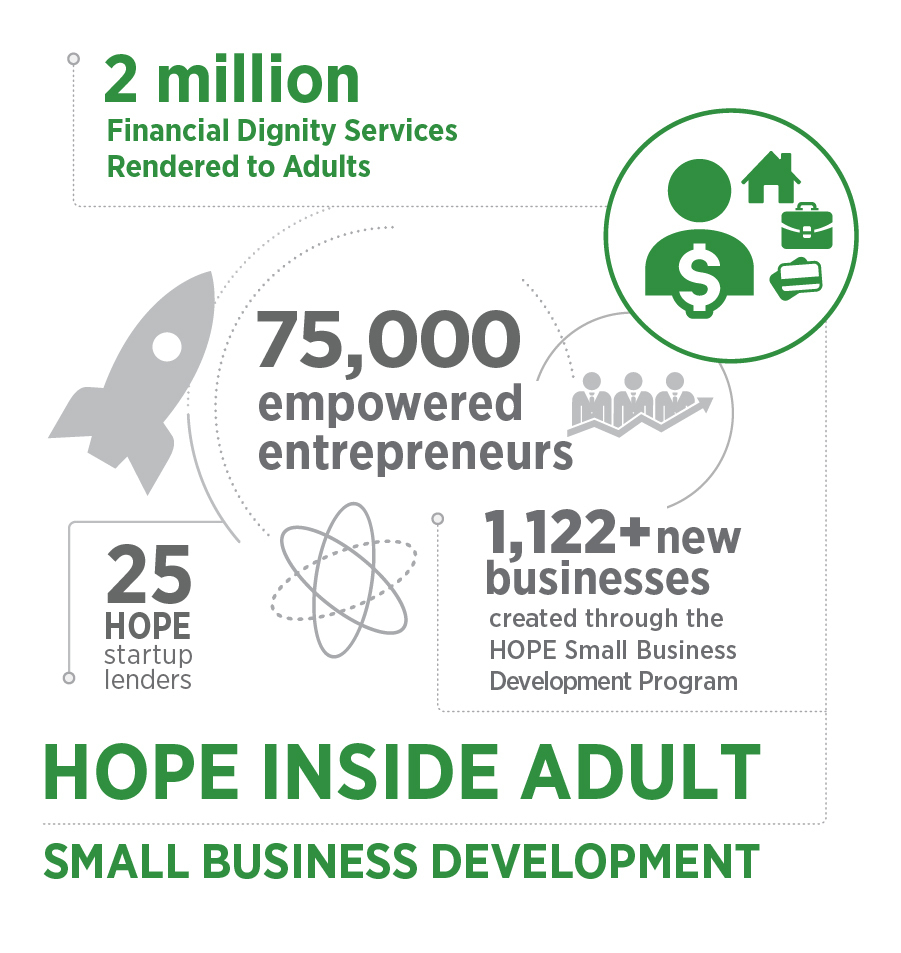 2 million
Financial Dignity Services Rendered to Adults

75,000
empowered entrepreneurs

25
HOPE
startup lenders

1,122+ new businesses
created through the HOPE Small Business Development Program

HOPE INSIDE ADULT

SMALL BUSINESS DEVELOPMENT